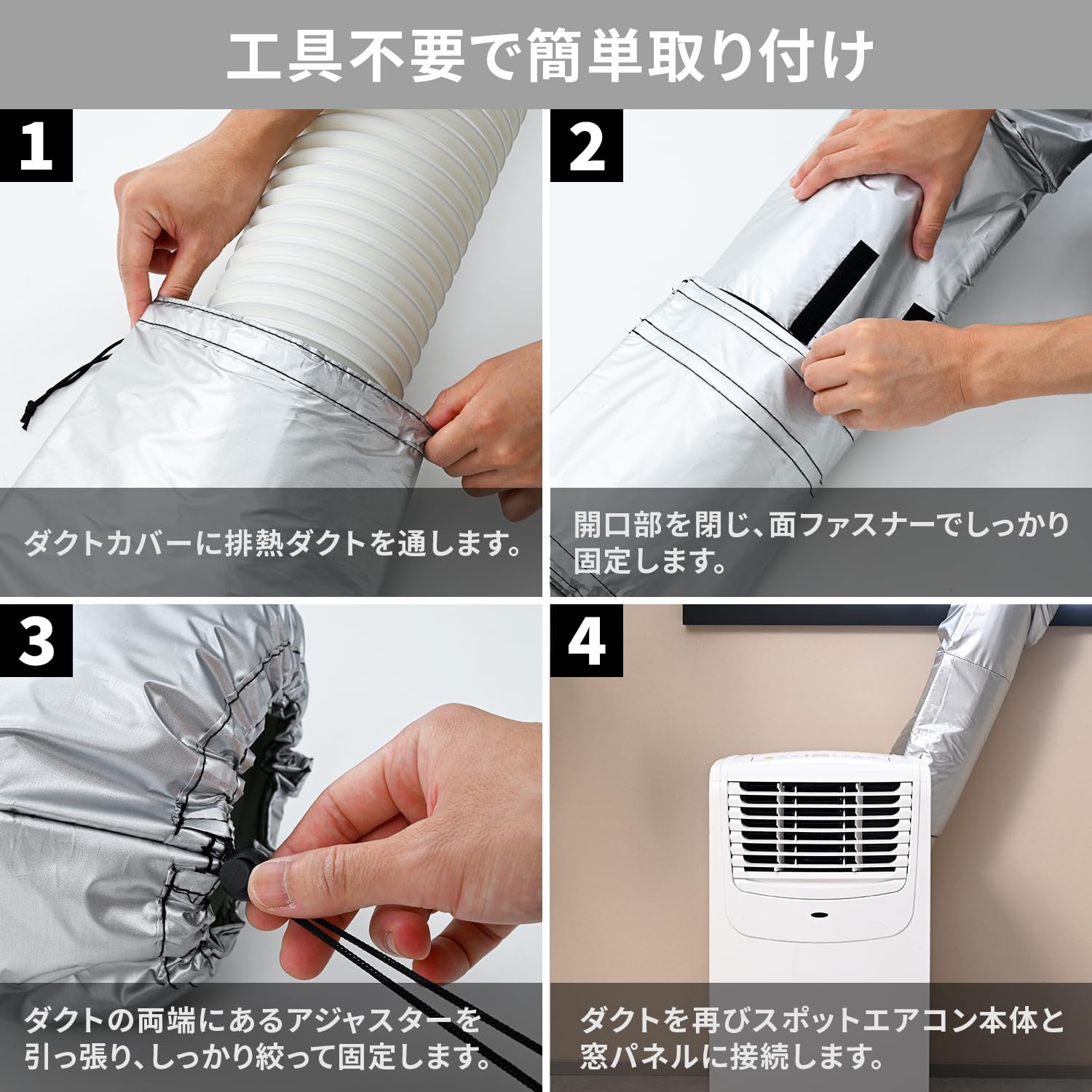 工具不要で簡単取り付け

1

ダクトカバーに排熱ダクトを通します。

2

開口部を閉じ、面ファスナーでしっかり固定します。

3

ダクトの両端にあるアジャスターを引っ張り、しっかり絞って固定します。

4

ダクトを再びスポットエアコン本体と窓パネルに接続します。